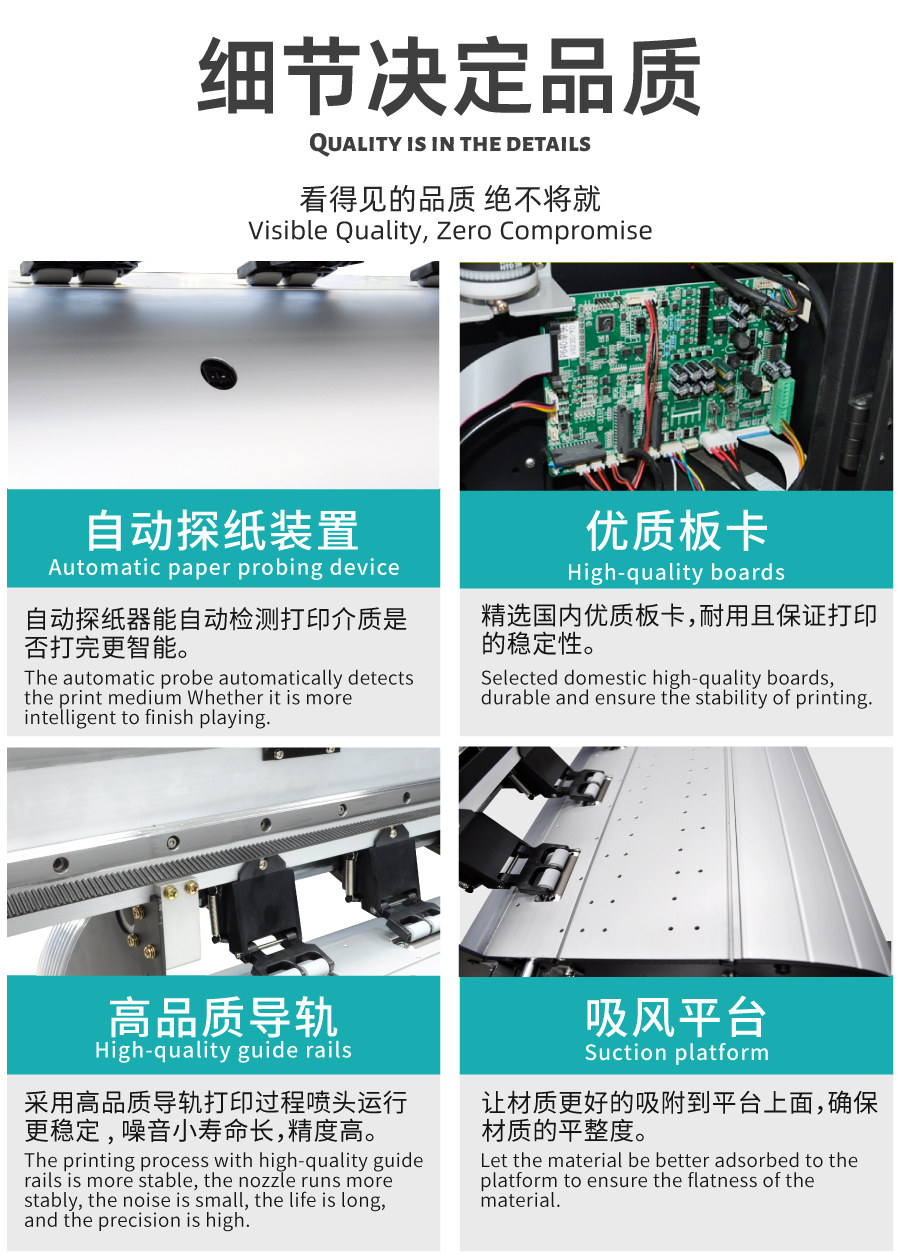 细节决定品质
QUALITY IS IN THE DETAILS

看得见的品质 绝不将就
Visible Quality, Zero Compromise

自动探纸装置
Automatic paper probing device

自动探纸器能自动检测打印介质是否打完更智能。
The automatic probe automatically detects the print medium Whether it is more intelligent to finish playing.

优质板卡
High-quality boards

精选国内优质板卡，耐用且保证打印的稳定性。
Selected domestic high-quality boards, durable and ensure the stability of printing.

高品质导轨
High-quality guide rails

采用高品质导轨打印过程喷头运行更稳定，噪音小寿命长，精度高。
The printing process with high-quality guide rails is more stable, the nozzle runs more stably, the noise is small, the life is long, and the precision is high.

吸风平台
Suction platform

让材质更好的吸附到平台上面，确保材质的平整度。
Let the material be better adsorbed to the platform to ensure the flatness of the material.