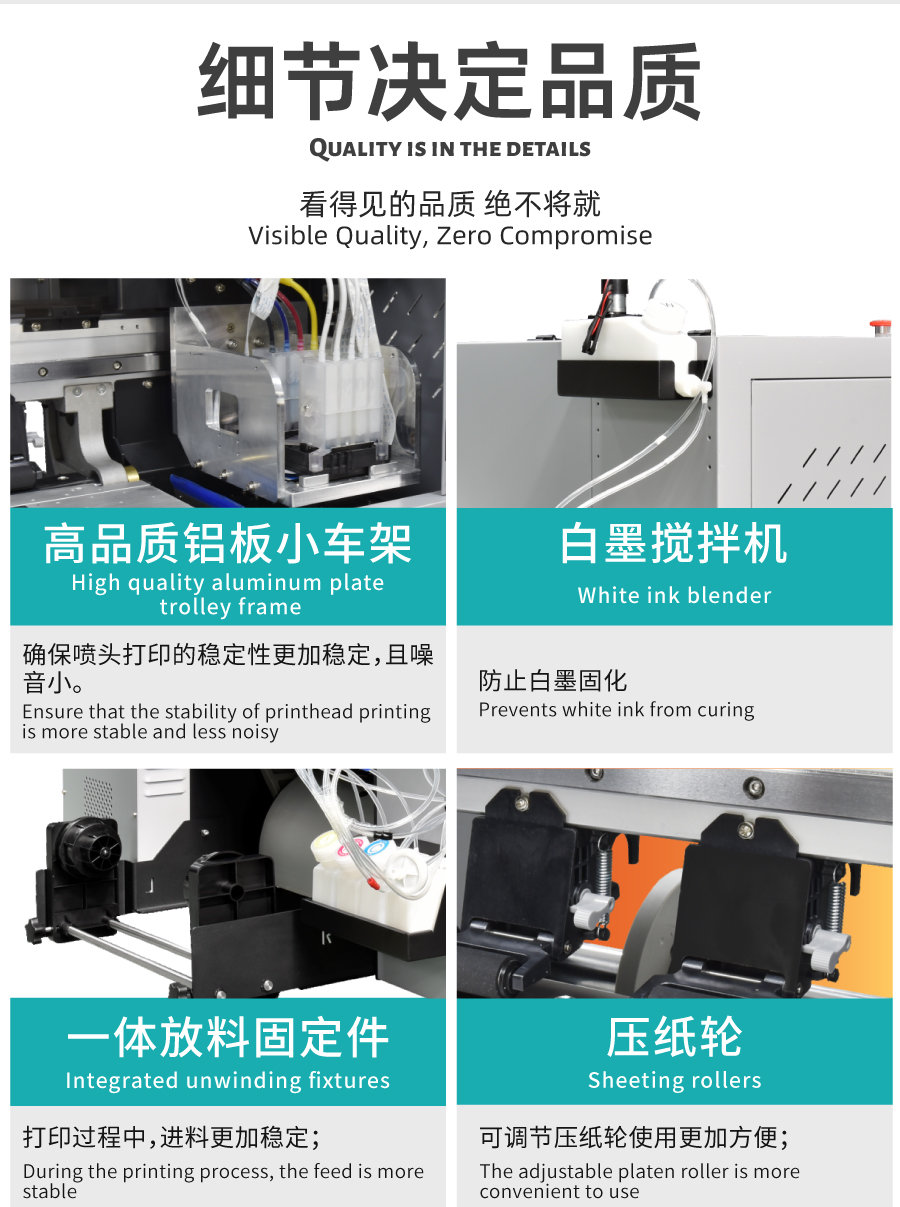 细节决定品质

QUALITY IS IN THE DETAILS

看得见的品质 绝不将就
Visible Quality, Zero Compromise

高品质铝板小车架
High quality aluminum plate trolley frame

确保喷头打印的稳定性更加稳定，且噪音小。
Ensure that the stability of printhead printing is more stable and less noisy

白墨搅拌机
White ink blender

防止白墨固化
Prevents white ink from curing

一体放料固定件
Integrated unwinding fixtures

打印过程中，进料更加稳定；
During the printing process, the feed is more stable

压纸轮
Sheeting rollers

可调节压纸轮使用更加方便；
The adjustable platen roller is more convenient to use