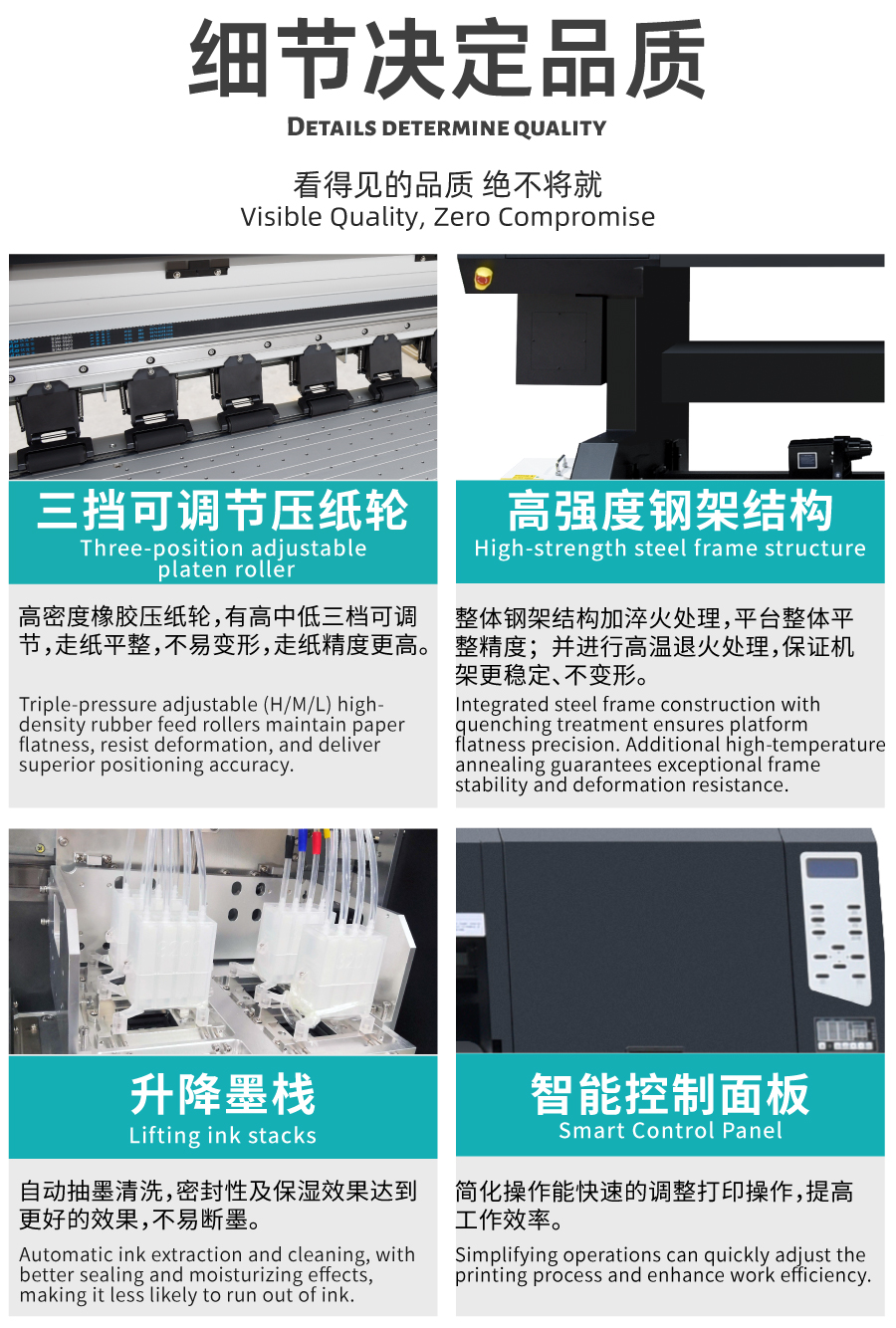 细节决定品质
DETAILS DETERMINE QUALITY

看得见的品质 绝不将就
Visible Quality, Zero Compromise

三挡可调节压纸轮
Three-position adjustable platen roller

高密度橡胶压纸轮，有高中低三档可调节，走纸平整，不易变形，走纸精度更高。

Triple-pressure adjustable (H/M/L) high-density rubber feed rollers maintain paper flatness, resist deformation, and deliver superior positioning accuracy.

高强度钢架结构
High-strength steel frame structure

整体钢架结构加淬火处理，平台整体平整精度；并进行高温退火处理，保证机架更稳定、不变形。

Integrated steel frame construction with quenching treatment ensures platform flatness precision. Additional high-temperature annealing guarantees exceptional frame stability and deformation resistance.

升降墨栈
Lifting ink stacks

自动抽墨清洗，密封性及保湿效果达到更好的效果，不易断墨。

Automatic ink extraction and cleaning, with better sealing and moisturizing effects, making it less likely to run out of ink.

智能控制面板
Smart Control Panel

简化操作能快速的调整打印操作，提高工作效率。

Simplifying operations can quickly adjust the printing process and enhance work efficiency.