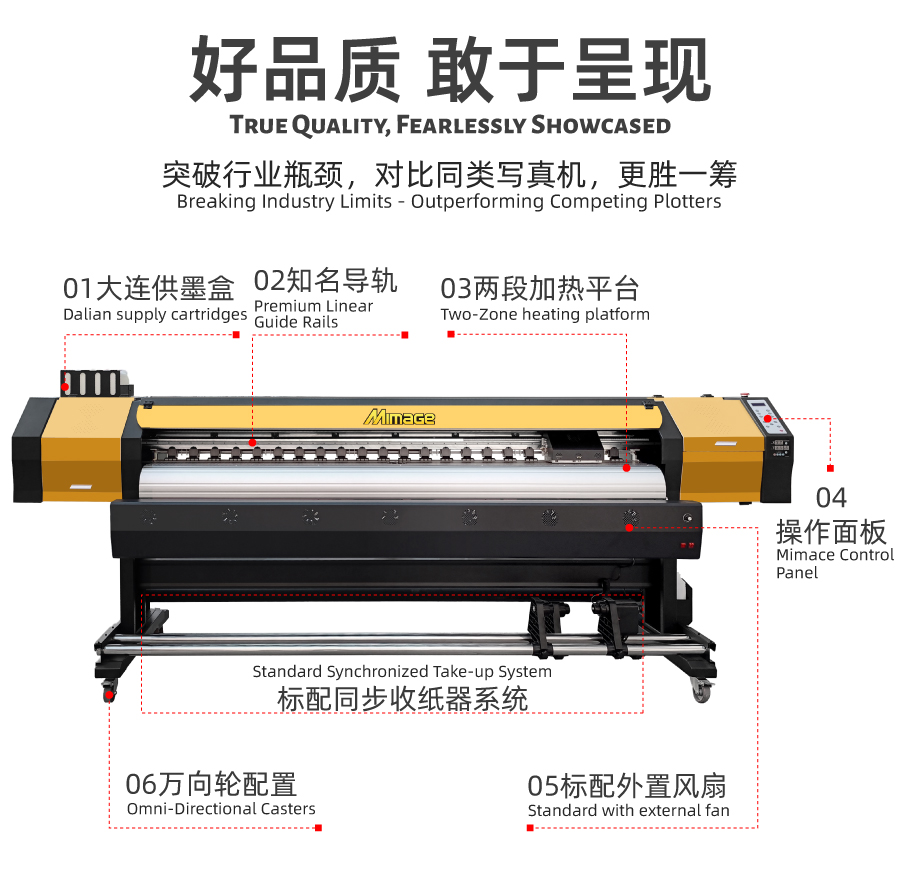 好品质 敢于呈现
TRUE QUALITY, FEARLESSLY SHOWCASED

突破行业瓶颈，对比同类写真机，更胜一筹
Breaking Industry Limits - Outperforming Competing Plotters

01大连供墨盒
Dalian supply cartridges

02知名导轨
Premium Linear Guide Rails

03两段加热平台
Two-Zone heating platform

Mimage

04
操作面板
Mimace Control Panel

Standard Synchronized Take-up System
标配同步收纸器系统

06万向轮配置
Omni-Directional Casters

05标配外置风扇
Standard with external fan